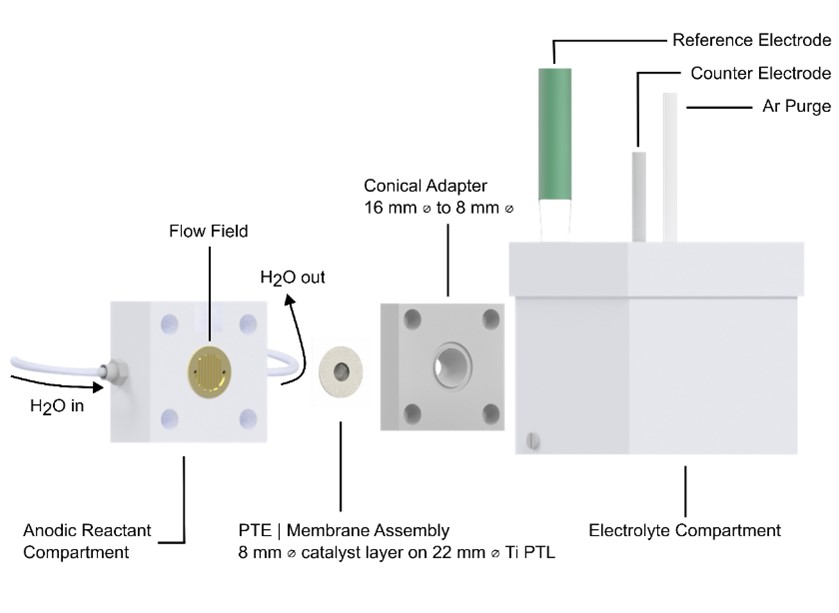 Reference Electrode

Counter Electrode

Ar Purge

Conical Adapter
16 mm ⌀ to 8 mm ⌀

Flow Field

$H_2O$ out

$H_2O$ in

Anodic Reactant
Compartment

PTE | Membrane Assembly
8 mm ⌀ catalyst layer on 22 mm ⌀ Ti PTL

Electrolyte Compartment